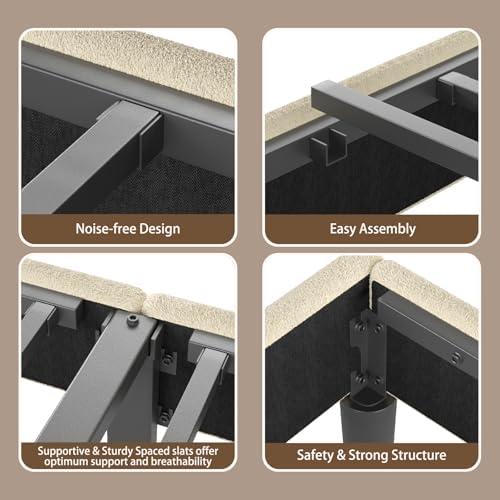 Noise-free Design

Easy Assembly

Supportive & Sturdy Spaced slats offer optimum support and breathability

Safety & Strong Structure